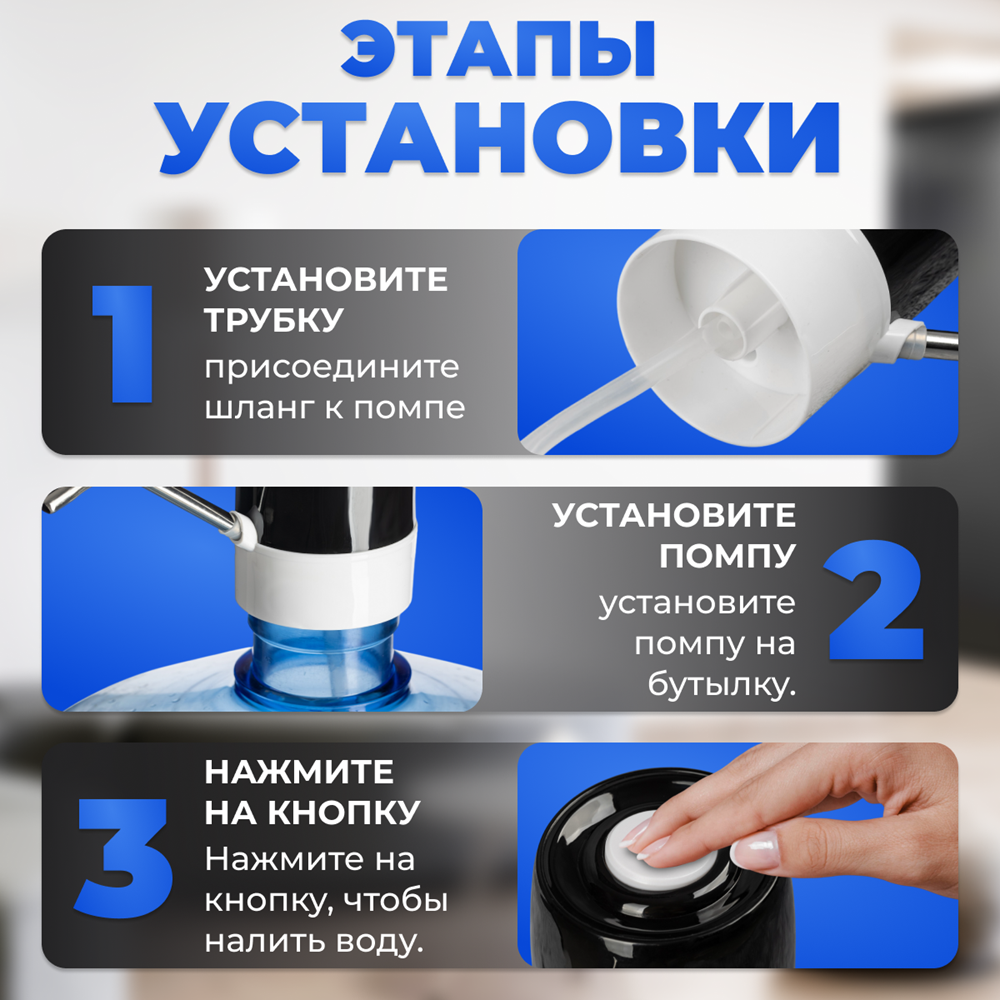 ЭТАПЫ УСТАНОВКИ

1

УСТАНОВИТЕ ТРУБКУ

присоедините шланг к помпе

УСТАНОВИТЕ ПОМПУ

установите помпу на бутылку.

2

3

НАЖМИТЕ НА КНОПКУ

Нажмите на кнопку, чтобы налить воду.