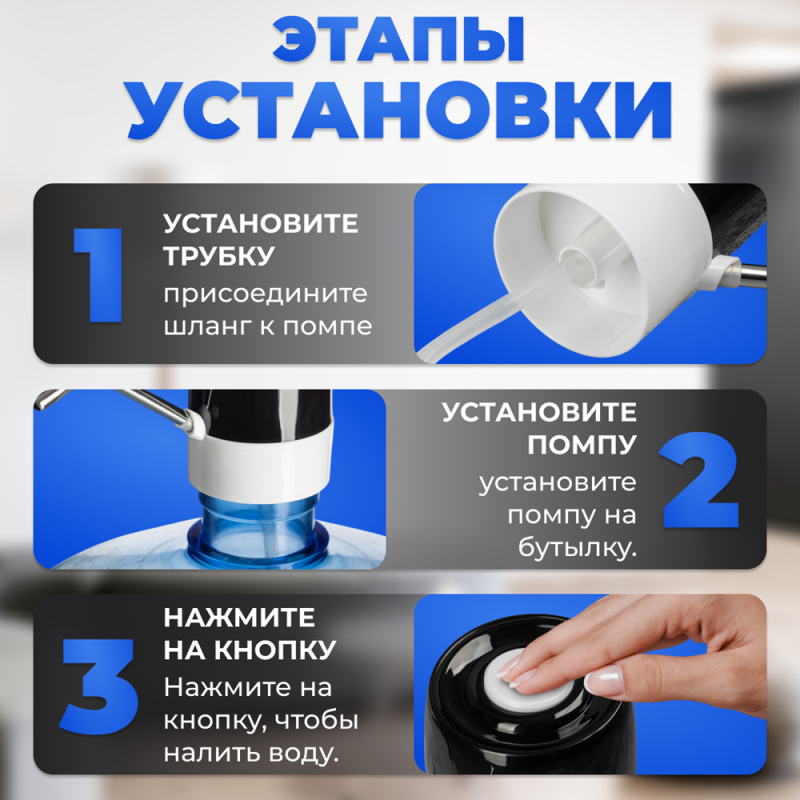 ЭТАПЫ УСТАНОВКИ

1

УСТАНОВИТЕ ТРУБКУ

присоедините шланг к помпе

УСТАНОВИТЕ ПОМПУ

установите помпу на бутылку.

2

3

НАЖМИТЕ НА КНОПКУ

Нажмите на кнопку, чтобы налить воду.